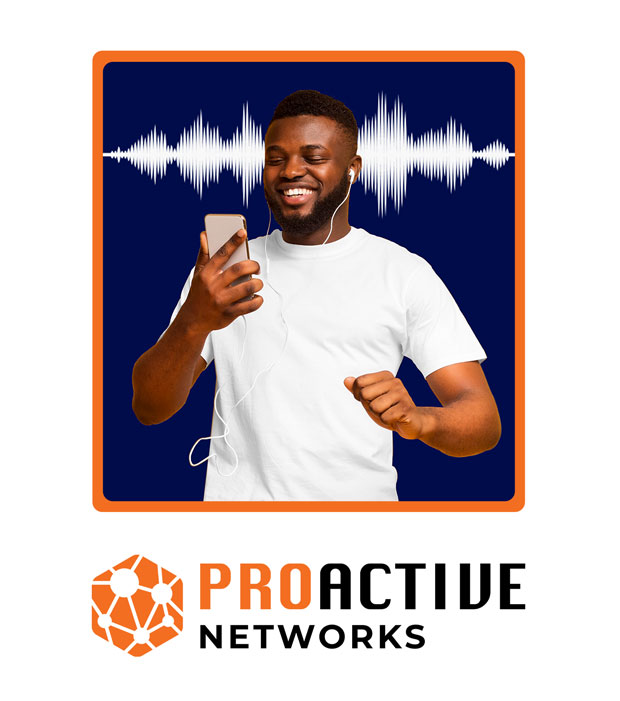 PROACTIVE
NETWORKS